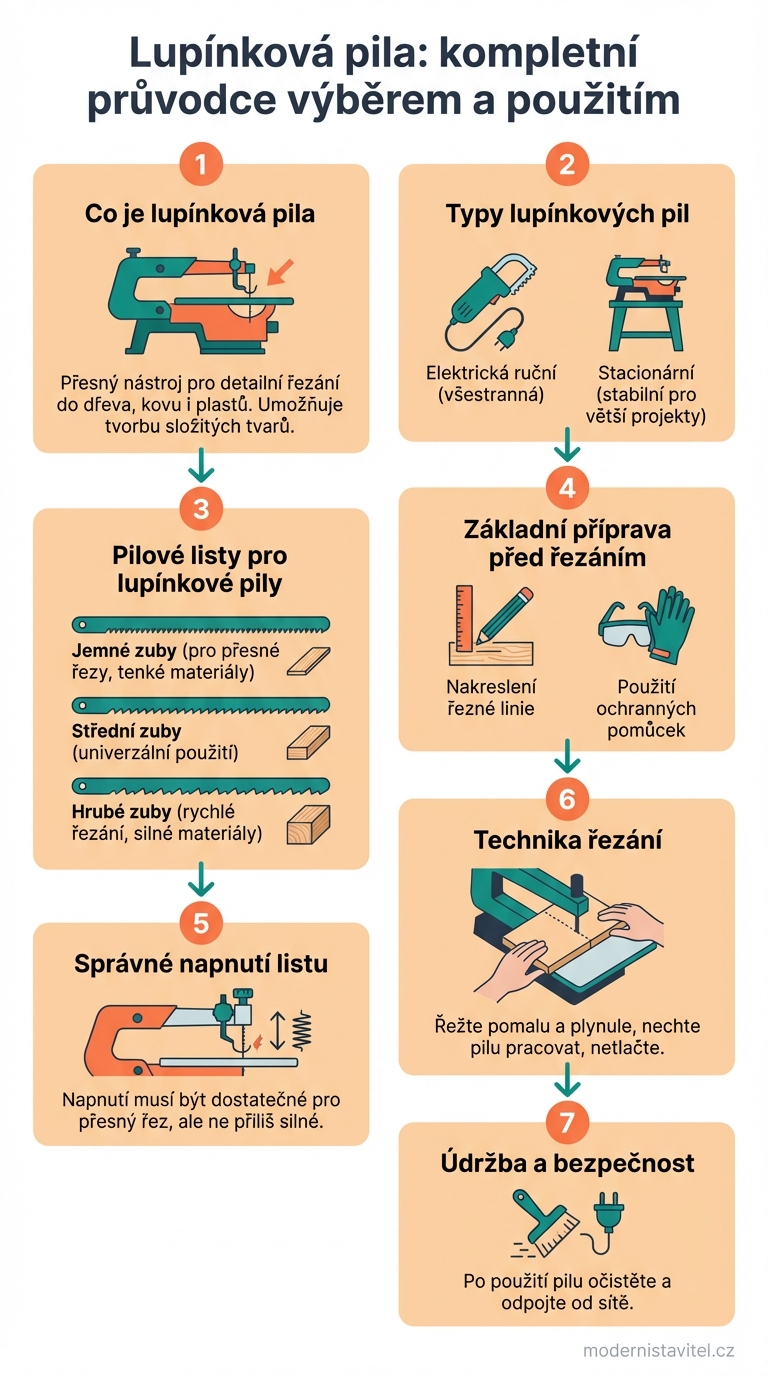 Lupínková pila: kompletní průvodce výběrem a použitím

1

Co je lupínková pila

Přesný nástroj pro detailní řezání do dřeva, kovu i plastů. Umožňuje tvorbu složitých tvarů.

2

Typy lupínkových pil

Elektrická ruční (všestranná)

Stacionární (stabilní pro větší projekty)

3

Pilové listy pro lupínkové pily

Jemné zuby (pro přesné řezy, tenké materiály)

Střední zuby (univerzální použití)

Hrubé zuby (rychlé řezání, silné materiály)

4

Základní příprava před řezáním

Nakreslení řezné linie

Použití ochranných pomůcek

5

Správné napnutí listu

Napnutí musí být dostatečné pro přesný řez, ale ne příliš silné.

6

Technika řezání

Řežte pomalu a plynule, nechte pilu pracovat, netlačte.

7

Údržba a bezpečnost

Po použití pilu očistěte a odpojte od sítě.

modernistavitel.cz