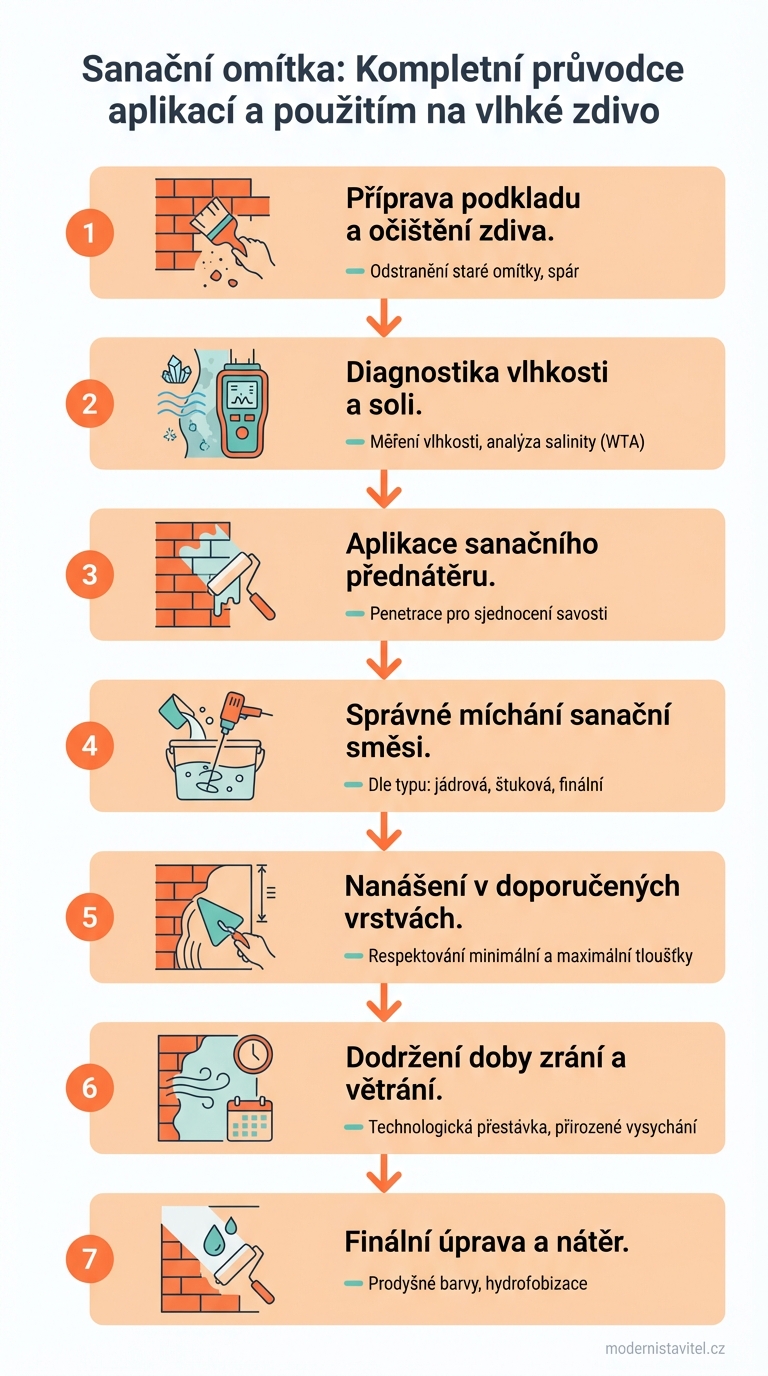 Sanační omítka: Kompletní průvodce aplikací a použitím na vlhké zdivo

1
Příprava podkladu a očištění zdiva.
Odstranění staré omítky, spár

2
Diagnostika vlhkosti a soli.
Měření vlhkosti, analýza salinity (WTA)

3
Aplikace sanačního přednátěru.
Penetrace pro sjednocení savosti

4
Správné míchání sanační směsi.
Dle typu: jádrová, štuková, finální

5
Nanášení v doporučených vrstvách.
Respektování minimální a maximální tloušťky

6
Dodržení doby zrání a větrání.
Technologická přestávka, přirozené vysychání

7
Finální úprava a nátěr.
Prodyšné barvy, hydrofobizace

modernistavitel.cz