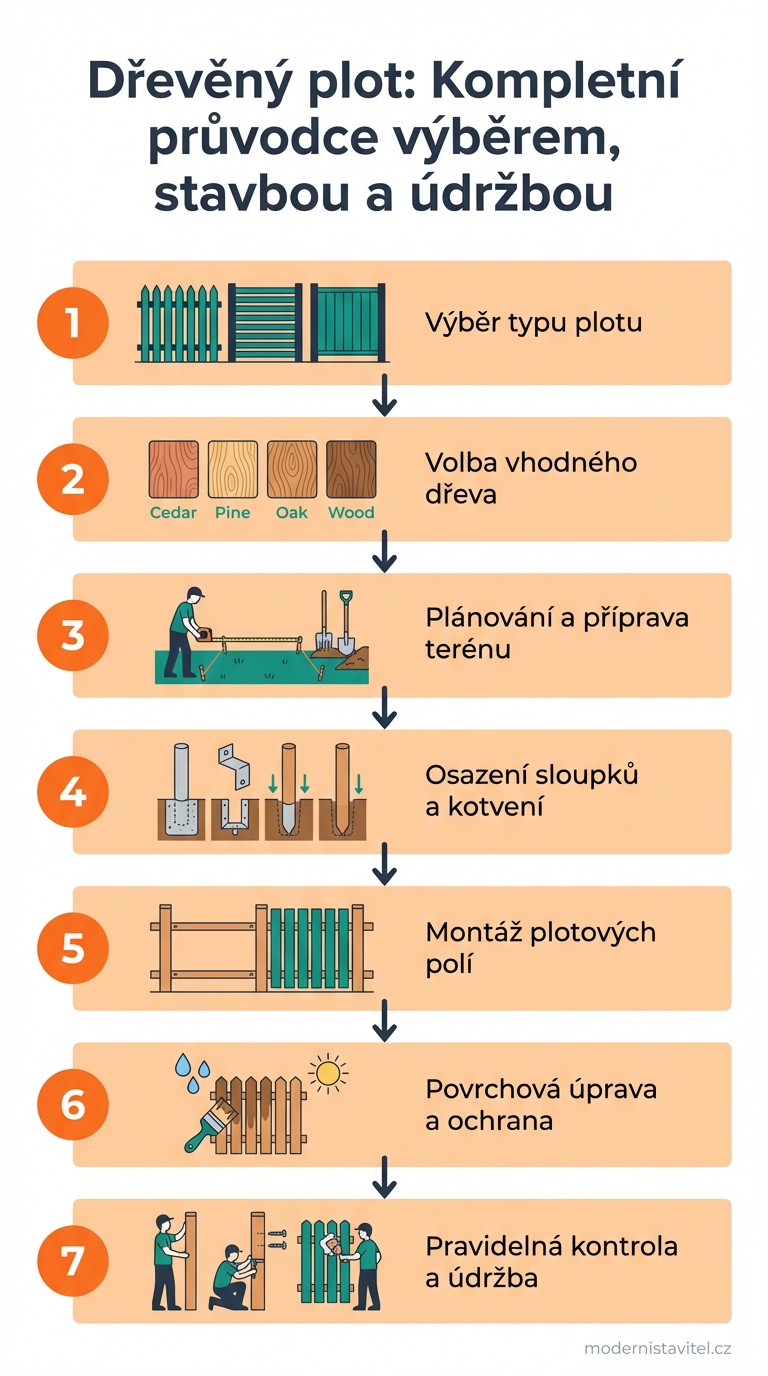 Dřevěný plot: Kompletní průvodce výběrem, stavbou a údržbou

1 Výběr typu plotu

2 Cedar Pine Oak Wood Volba vhodného dřeva

3 Plánování a příprava terénu

4 Osazení sloupků a kotvení

5 Montáž plotových polí

6 Povrchová úprava a ochrana

7 Pravidelná kontrola a údržba

modernistavitel.cz