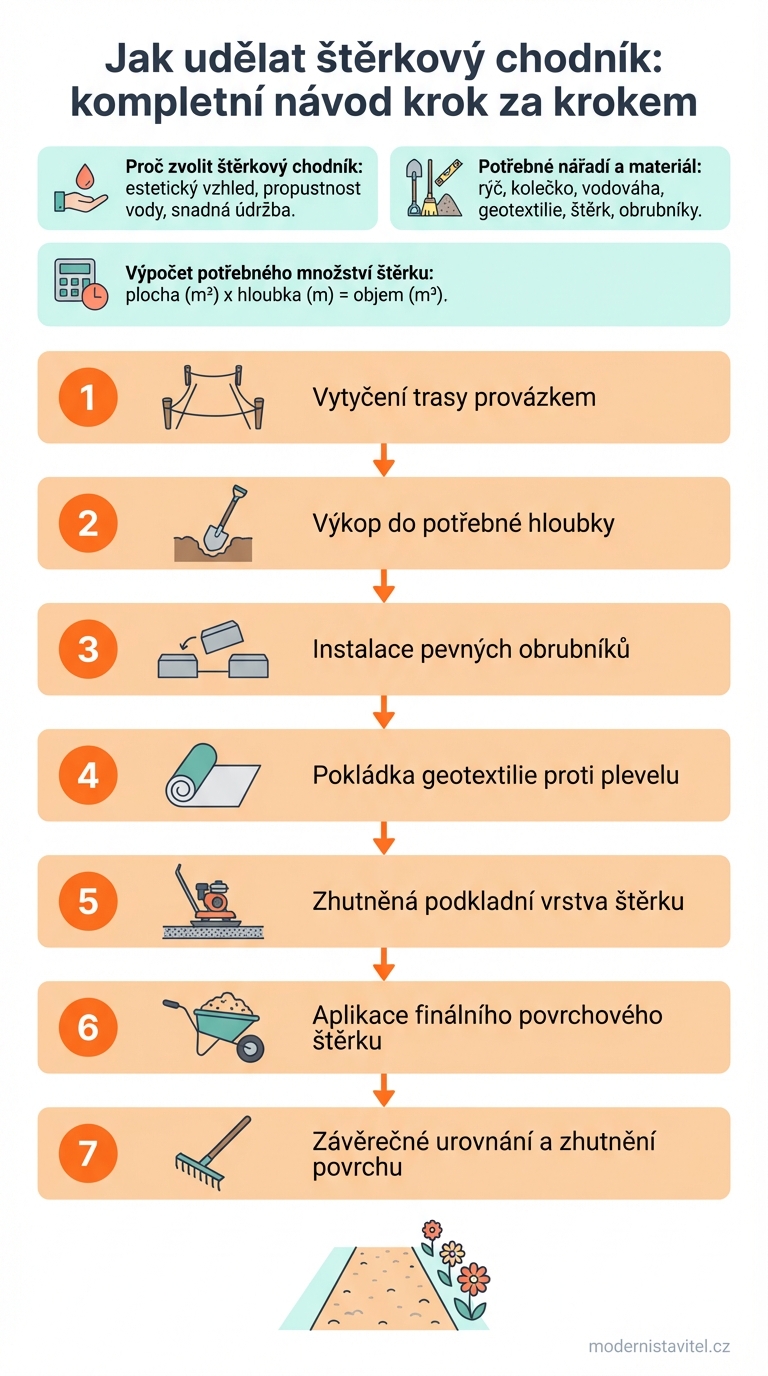 Jak udělat štěrkový chodník: kompletní návod krok za krokem

Proč zvolit štěrkový chodník: estetický vzhled, propustnost vody, snadná údržba.

Potřebné nářadí a materiál: rýč, kolečko, vodováha, geotextilie, štěrk, obrubníky.

Výpočet potřebného množství štěrku: plocha (m²) x hloubka (m) = objem (m³).

1 Vytyčení trasy provázkem

2 Výkop do potřebné hloubky

3 Instalace pevných obrubníků

4 Pokládka geotextilie proti plevelu

5 Zhutněná podkladní vrstva štěrku

6 Aplikace finálního povrchového štěrku

7 Závěrečné urovnání a zhutnění povrchu

modernistavitel.cz