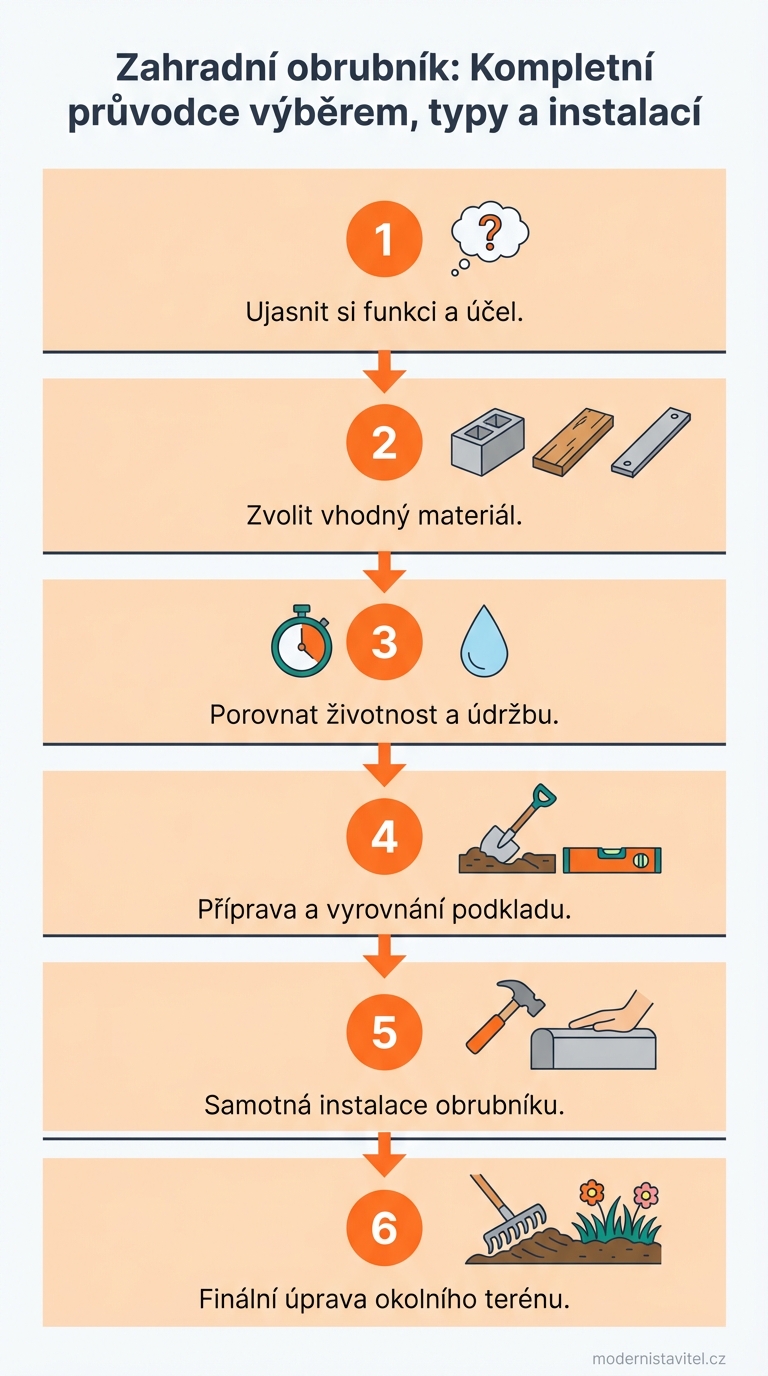 Zahradní obrubník: Kompletní průvodce výběrem, typy a instalací

1
?
Ujasnit si funkci a účel.

2
Zvolit vhodný materiál.

3
Porovnat životnost a údržbu.

4
Příprava a vyrovnání podkladu.

5
Samotná instalace obrubníku.

6
Finální úprava okolního terénu.

modernistavitel.cz