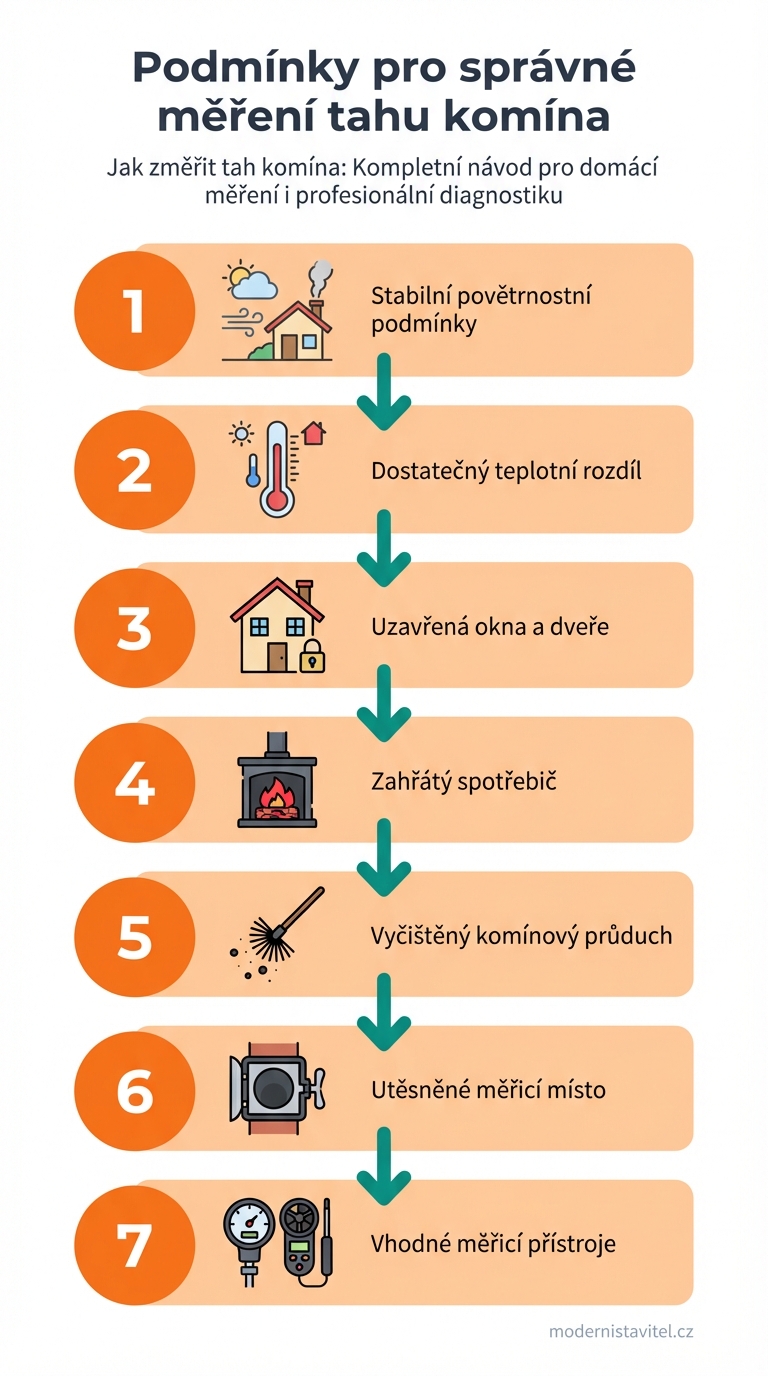 Podmínky pro správné měření tahu komína

Jak změřit tah komína: Kompletní návod pro domácí měření i profesionální diagnostiku

1
Stabilní povětrnostní podmínky

2
Dostatečný teplotní rozdíl

3
Uzavřená okna a dveře

4
Zahřátý spotřebič

5
Vyčištěný komínový průduch

6
Utěsněné měřicí místo

7
Vhodné měřicí přístroje

modernistavitel.cz