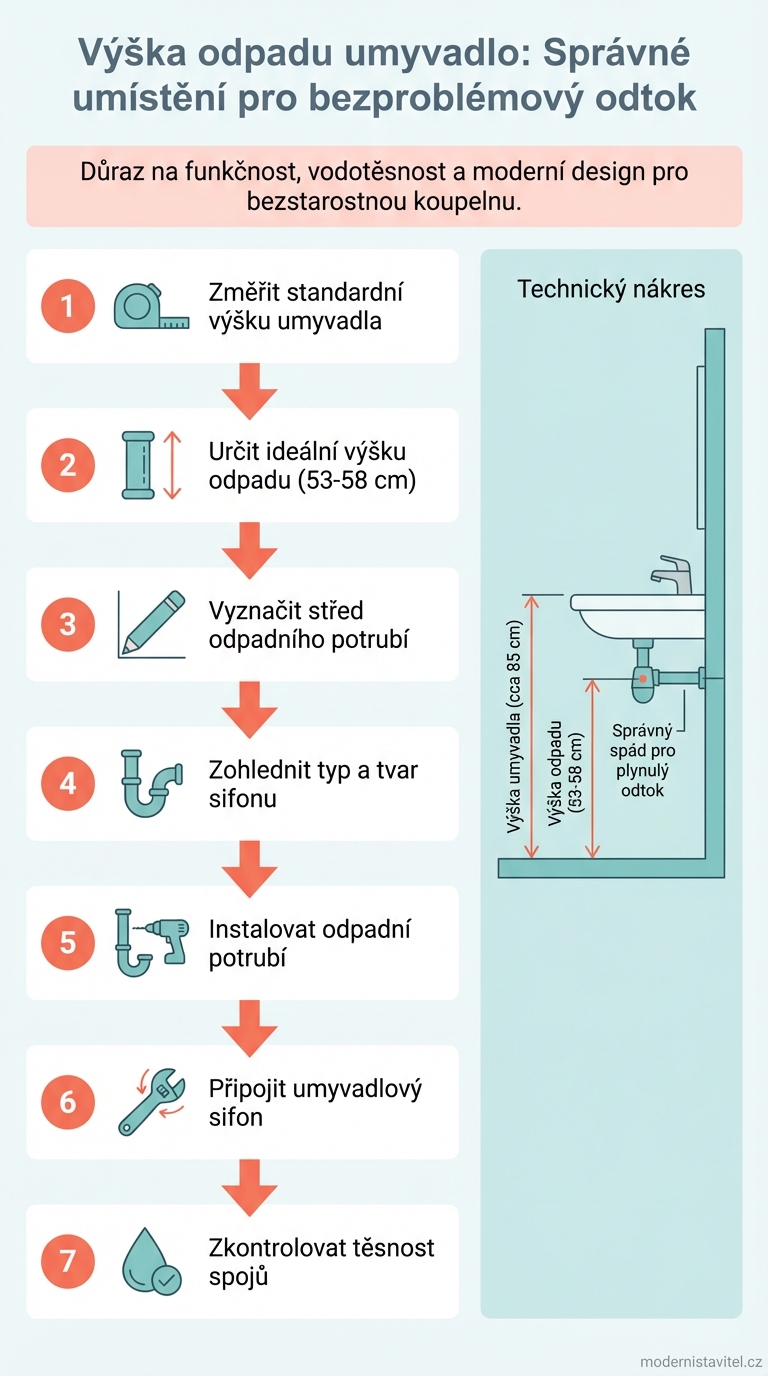 Výška odpadu umyvadlo: Správné umístění pro bezproblémový odtok

Důraz na funkčnost, vodotěsnost a moderní design pro bezstarostnou koupelnu.

1 Změřit standardní výšku umyvadla

2 Určit ideální výšku odpadu (53-58 cm)

3 Vyznačit střed odpadního potrubí

4 Zohlednit typ a tvar sifonu

5 Instalovat odpadní potrubí

6 Připojit umyvadlový sifon

7 Zkontrolovat těsnost spojů

Technický nákres

Výška umyvadla (cca 85 cm)

Výška odpadu (53-58 cm)

Správný spád pro plynulý odtok

modernistavitel.cz